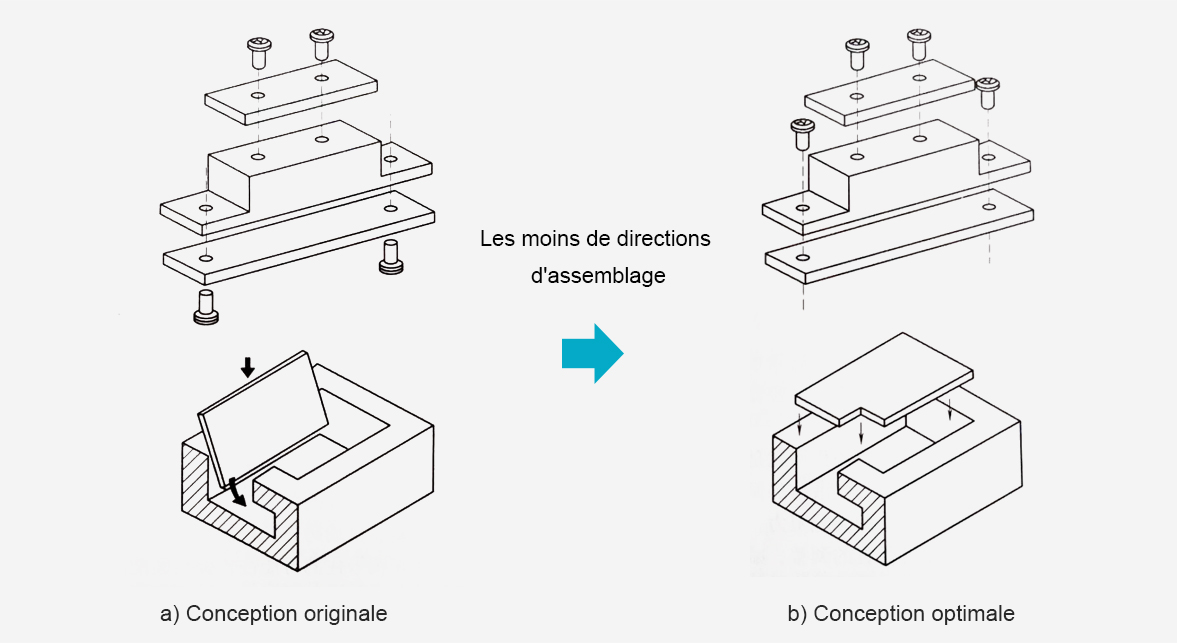 Les moins de directions d'assemblage

a) Conception originale

b) Conception optimale