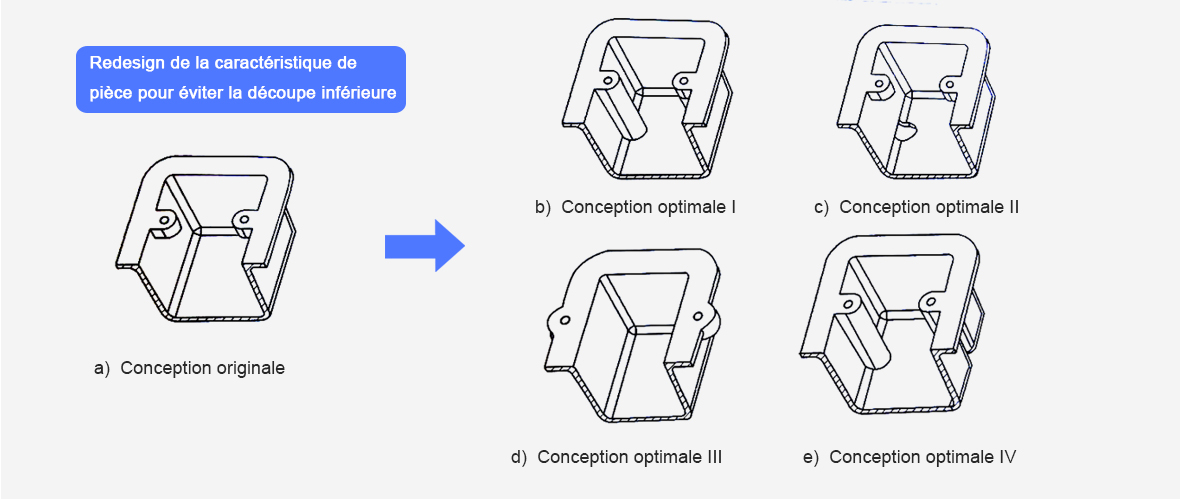 Redesign de la caractéristique de pièce pour éviter la découpe inférieure

a) Conception originale

b) Conception optimale I

c) Conception optimale II

d) Conception optimale III

e) Conception optimale IV