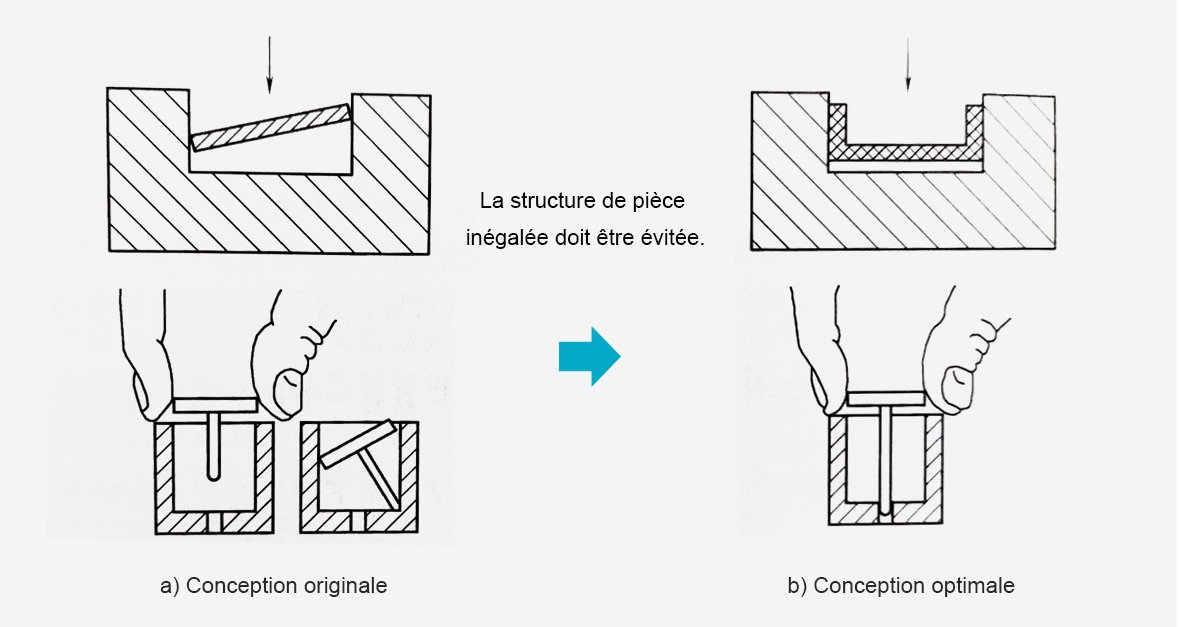 La structure de pièce inégalée doit être évitée.

a) Conception originale

b) Conception optimale