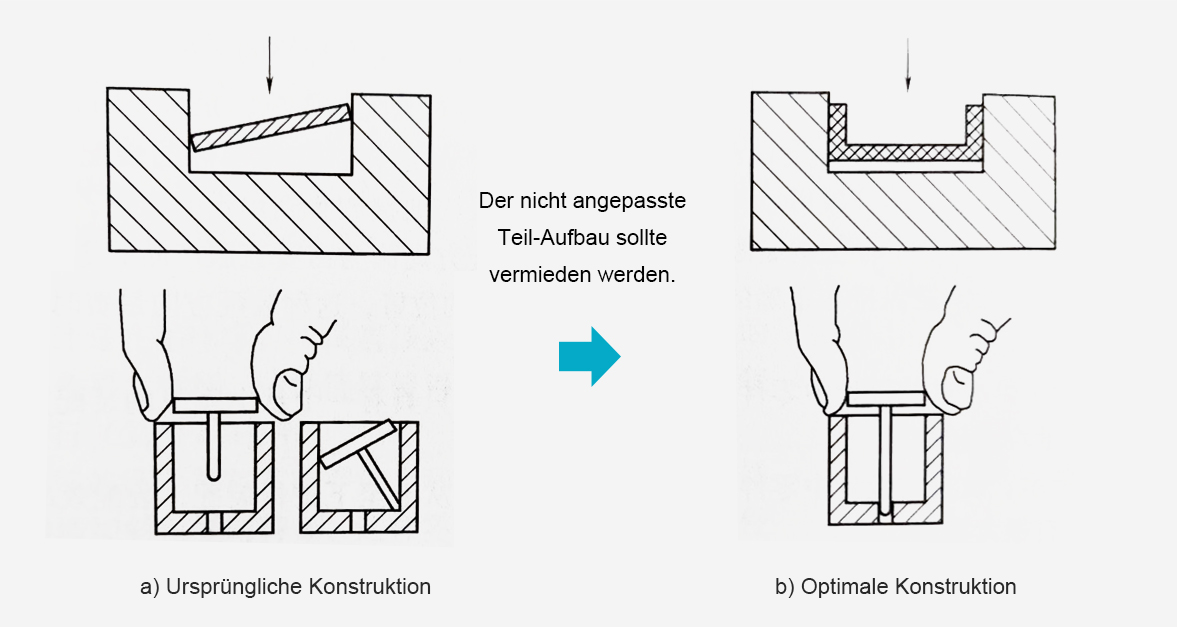 Der nicht angepasste Teil-Aufbau sollte vermieden werden.

a) Ursprüngliche Konstruktion

b) Optimale Konstruktion